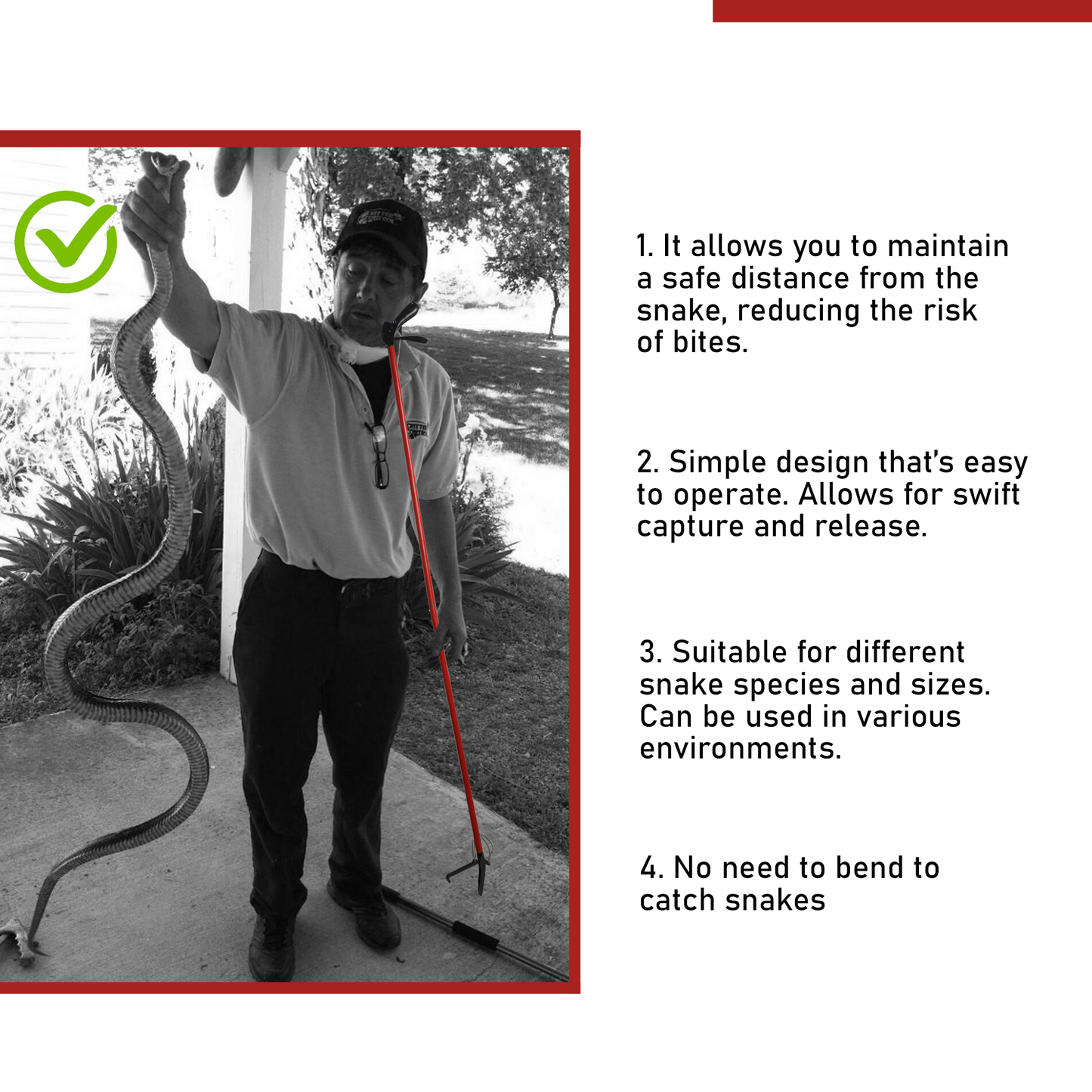 1. It allows you to maintain a safe distance from the snake, reducing the risk of bites.

2. Simple design that's easy to operate. Allows for swift capture and release.

3. Suitable for different snake species and sizes. Can be used in various environments.

4. No need to bend to catch snakes